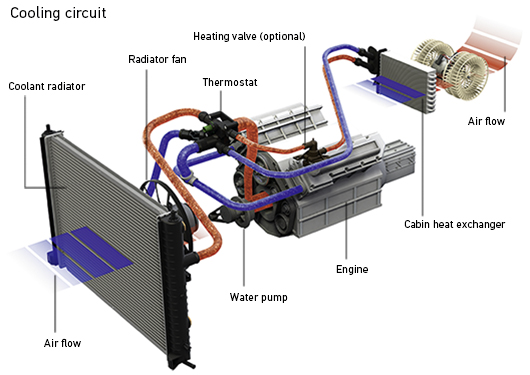 Cooling circuit

Heating valve (optional)

Radiator fan

Thermostat

Coolant radiator

Air flow

Cabin heat exchanger

Engine

Water pump

Air flow